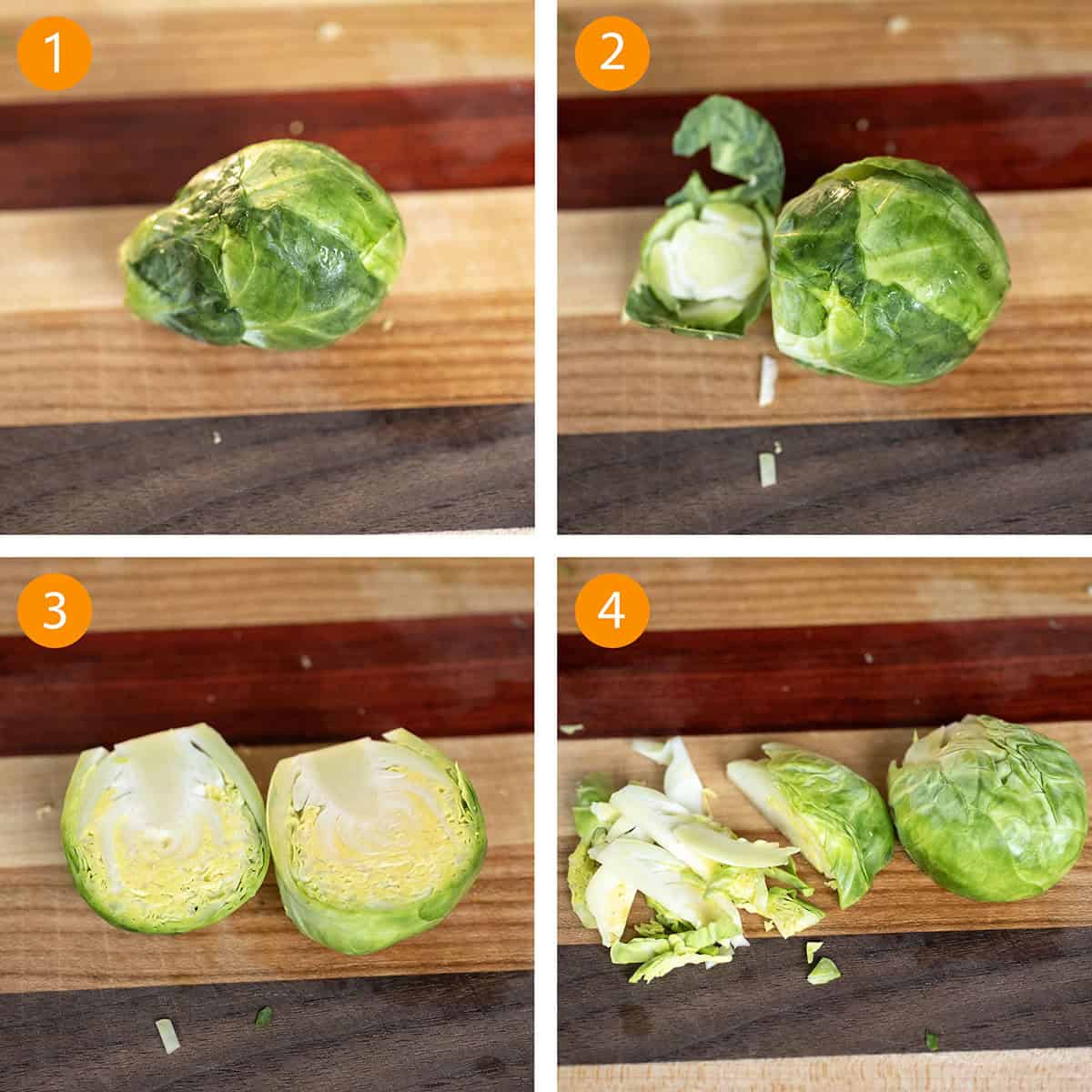 1

2

3

4