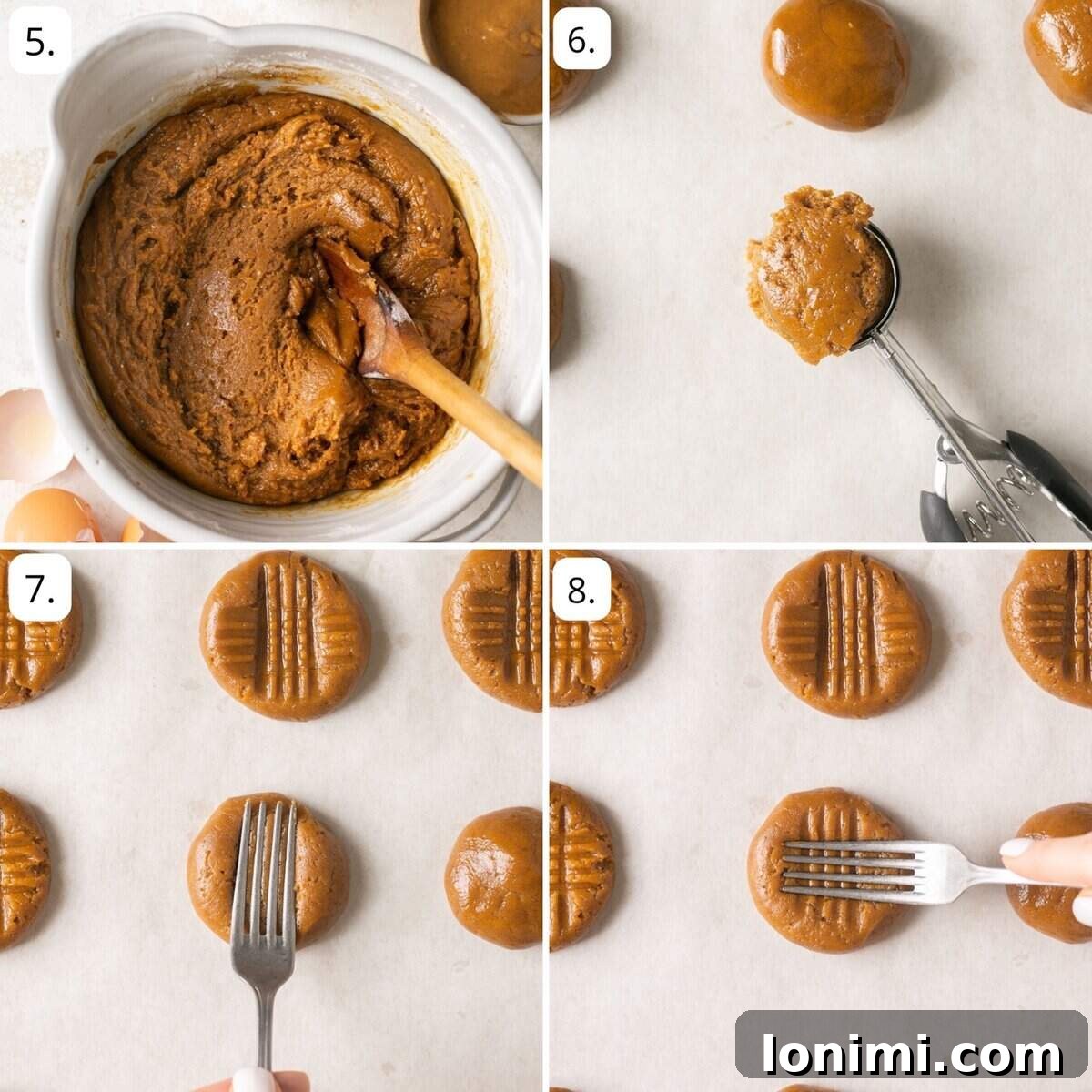 5.

6.

7.

8.

lonimi.com