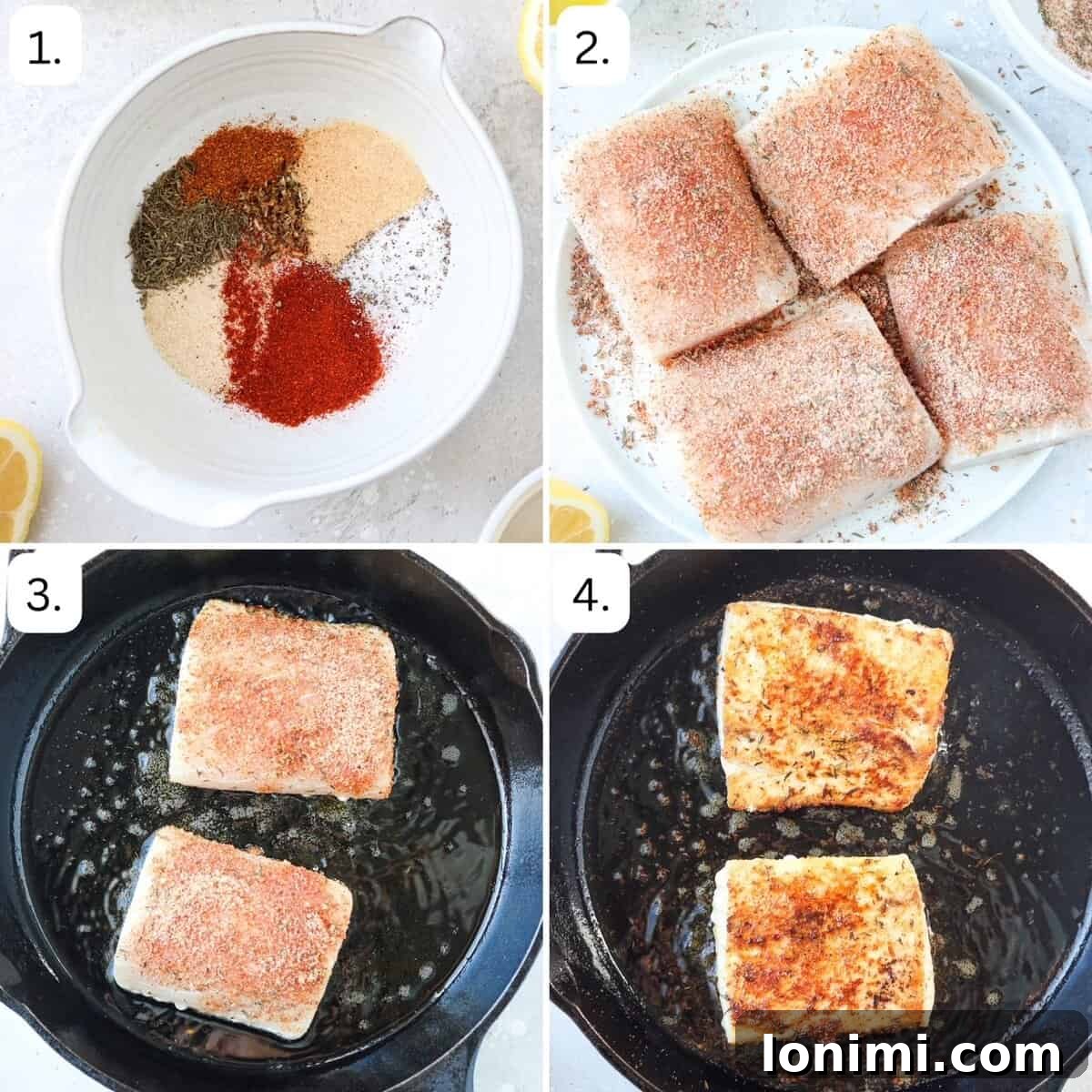 1.

2.

3.

4.

lonimi.com