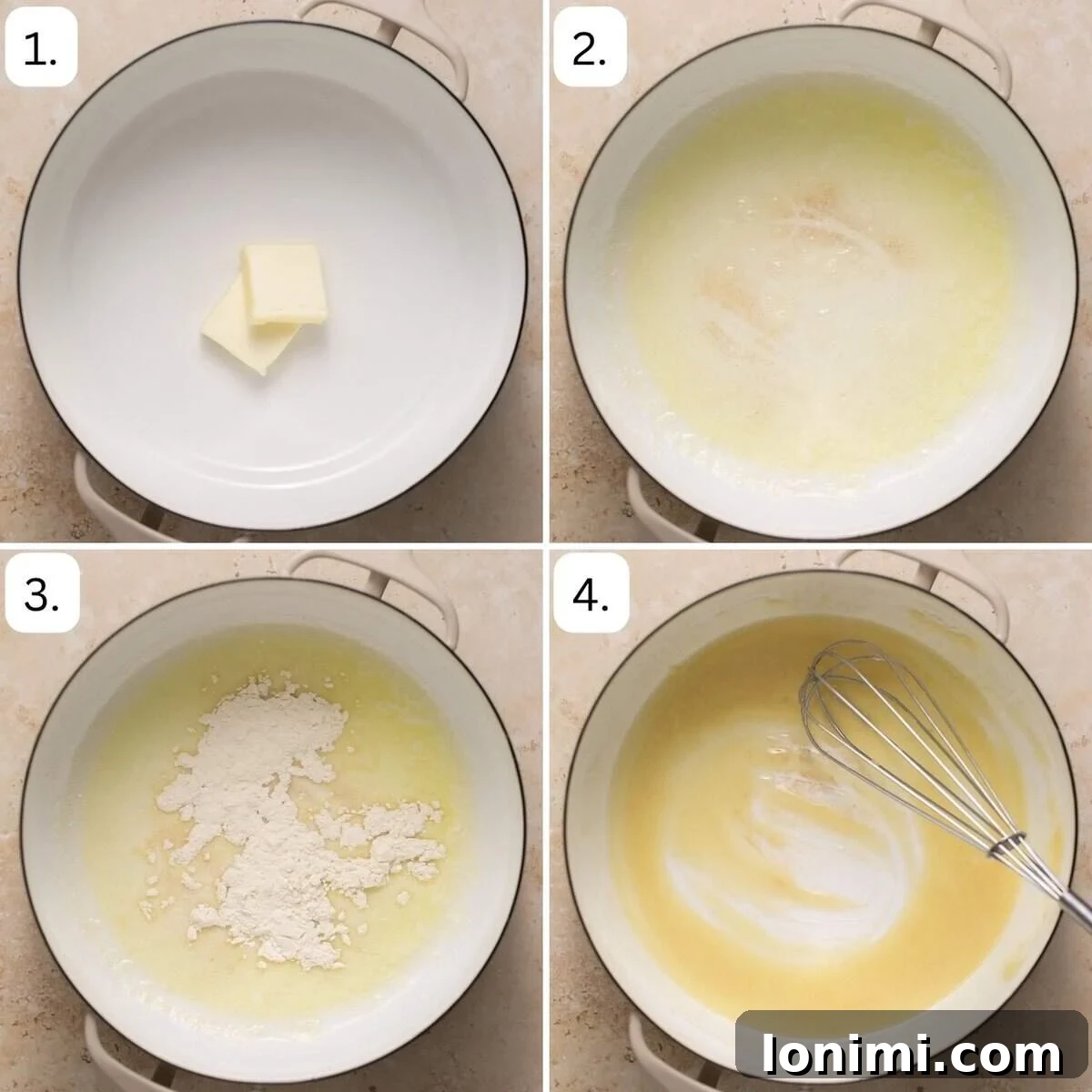 1.

2.

3.

4.

lonimi.com