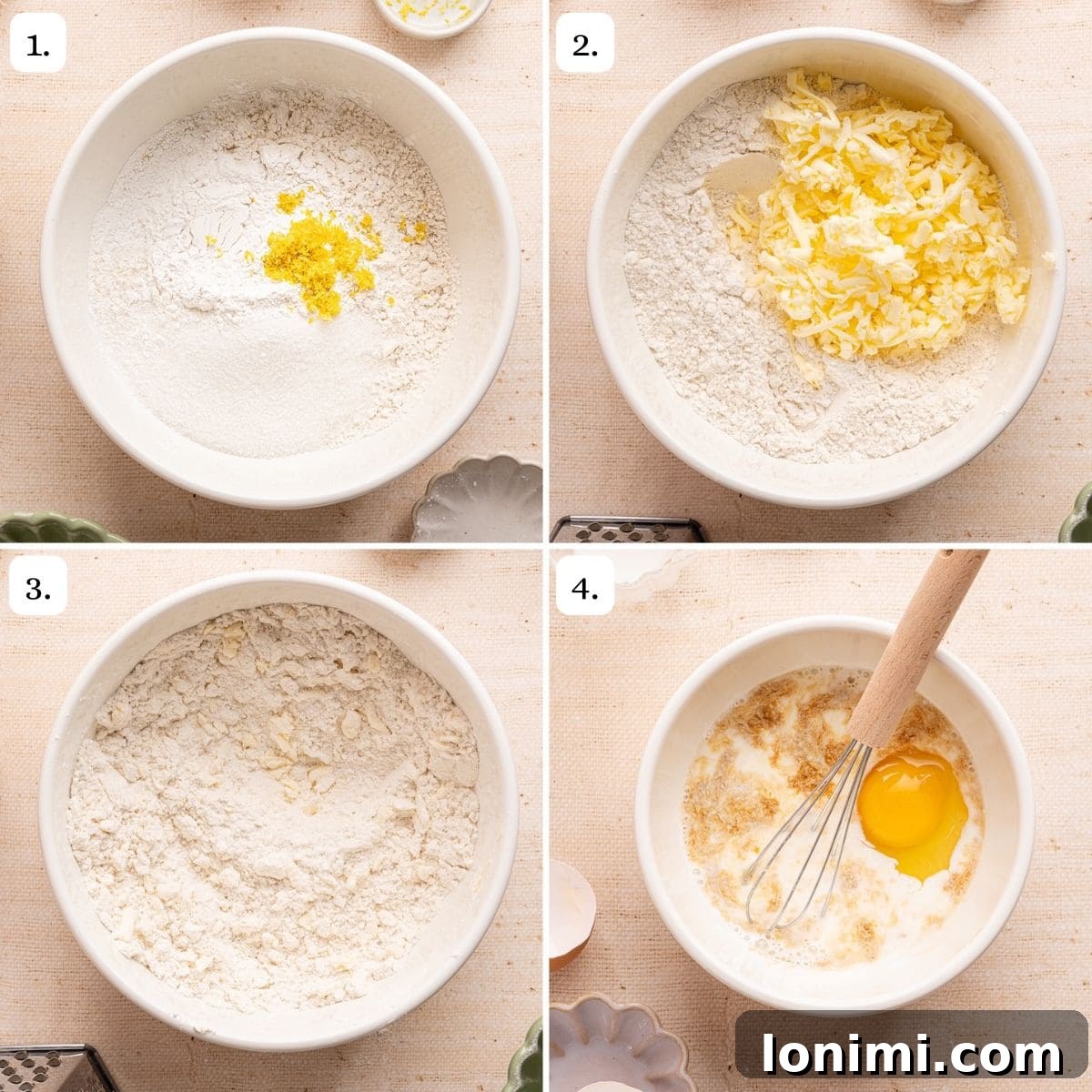 1.

2.

3.

4.

lonimi.com